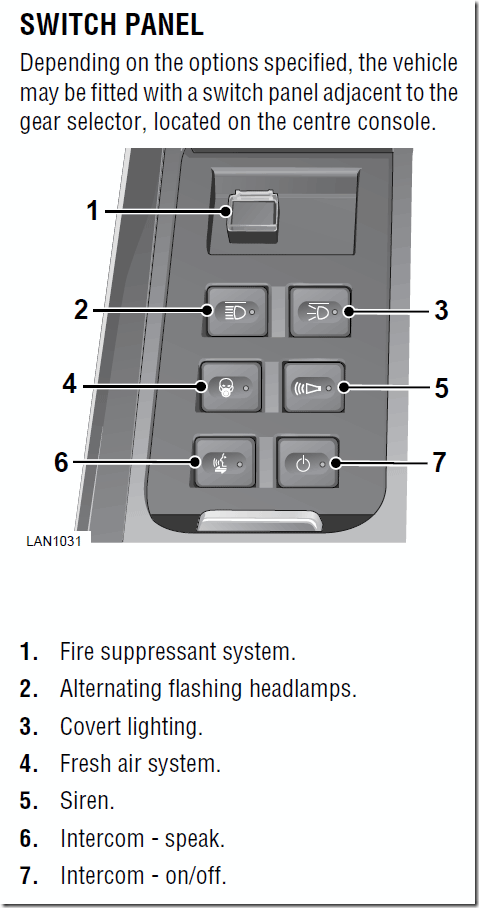 SWITCH PANEL

Depending on the options specified, the vehicle may be fitted with a switch panel adjacent to the gear selector, located on the centre console.

1
2
3
4
5
6
7
LAN1031

1. Fire suppressant system.
2. Alternating flashing headlamps.
3. Covert lighting.
4. Fresh air system.
5. Siren.
6. Intercom - speak.
7. Intercom - on/off.